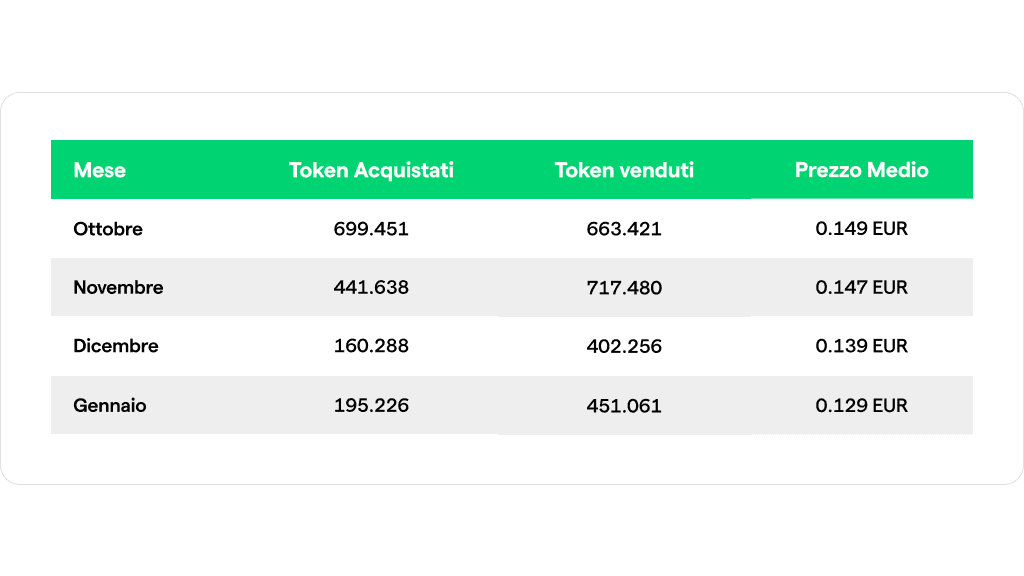 | Mese | Token Acquistati | Token venduti | Prezzo Medio |
|---|---|---|---|
| Ottobre | 699.451 | 663.421 | 0.149 EUR |
| Novembre | 441.638 | 717.480 | 0.147 EUR |
| Dicembre | 160.288 | 402.256 | 0.139 EUR |
| Gennaio | 195.226 | 451.061 | 0.129 EUR |