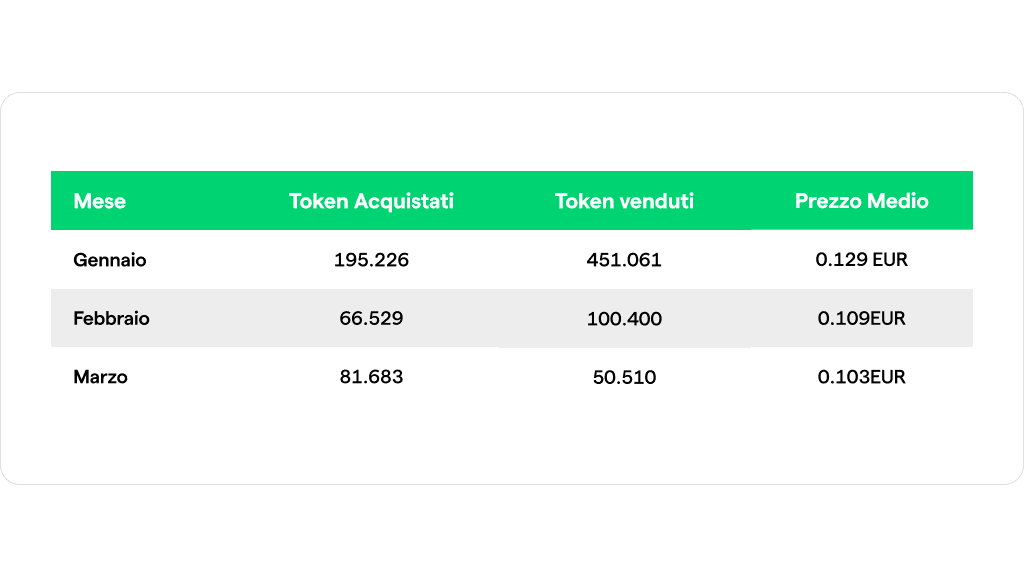 | Mese | Token Acquistati | Token venduti | Prezzo Medio |
|---|---|---|---|
| Gennaio | 195.226 | 451.061 | 0.129 EUR |
| Febbraio | 66.529 | 100.400 | 0.109EUR |
| Marzo | 81.683 | 50.510 | 0.103EUR |